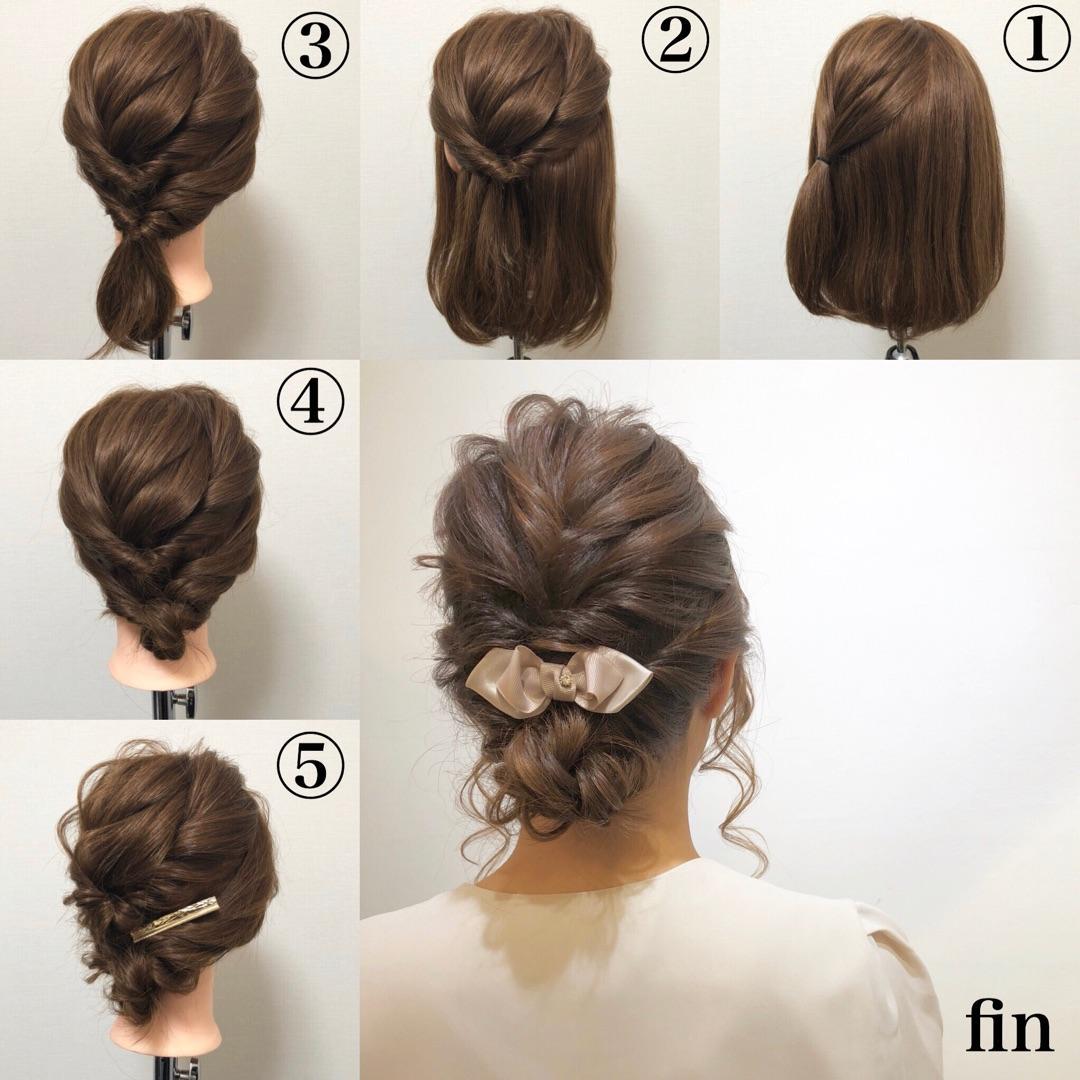 ③ ② ①

④

⑤

fin